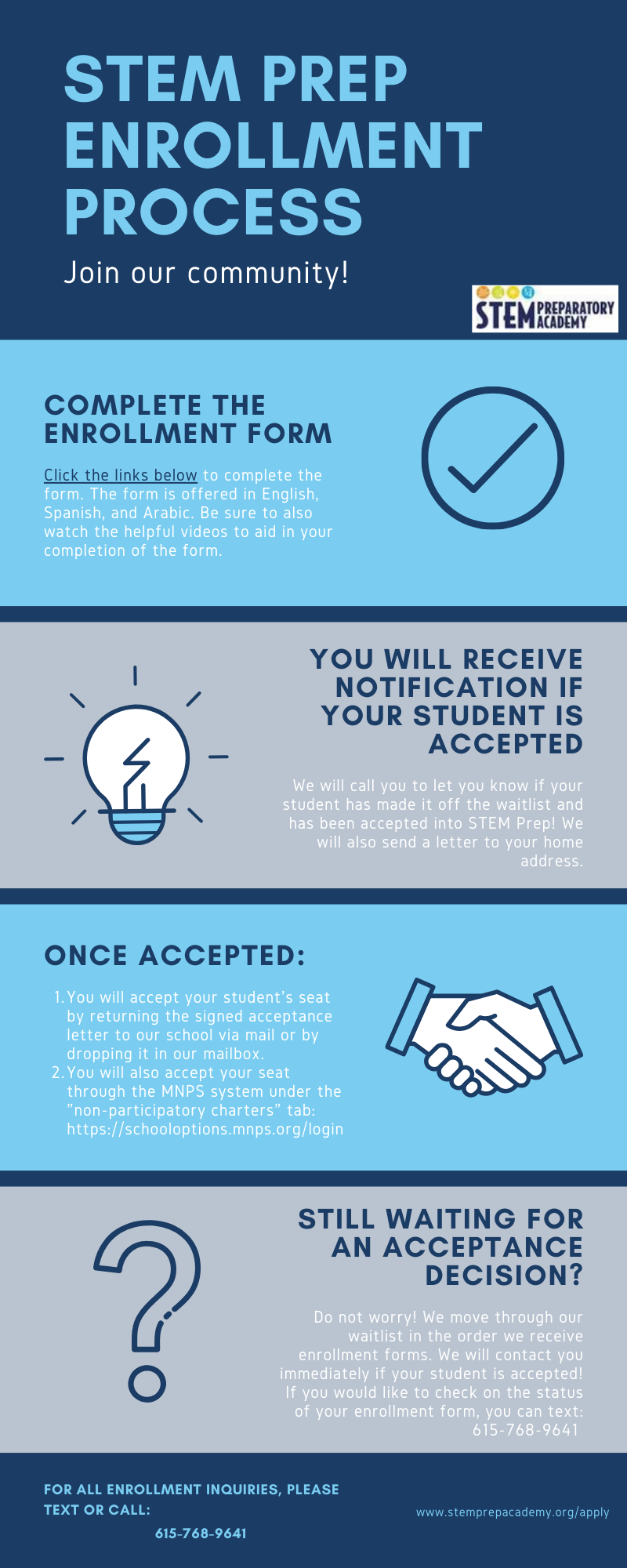 STEM PREP ENROLLMENT PROCESS

Join our community!

STEM PREPARATORY ACADEMY

COMPLETE THE ENROLLMENT FORM

Click the links below to complete the form. The form is offered in English, Spanish, and Arabic. Be sure to also watch the helpful videos to aid in your completion of the form.

YOU WILL RECEIVE NOTIFICATION IF YOUR STUDENT IS ACCEPTED

We will call you to let you know if your student has made it off the waitlist and has been accepted into STEM Prep! We will also send a letter to your home address.

ONCE ACCEPTED:

1. You will accept your student's seat by returning the signed acceptance letter to our school via mail or by dropping it in our mailbox.
2. You will also accept your seat through the MNPS system under the "non-participatory charters" tab: https://schooloptions.mnps.org/login

STILL WAITING FOR AN ACCEPTANCE DECISION?

Do not worry! We move through our waitlist in the order we receive enrollment forms. We will contact you immediately if your student is accepted! If you would like to check on the status of your enrollment form, you can text: 615-768-9641

FOR ALL ENROLLMENT INQUIRIES, PLEASE TEXT OR CALL:
615-768-9641

www.stemprepacademy.org/apply